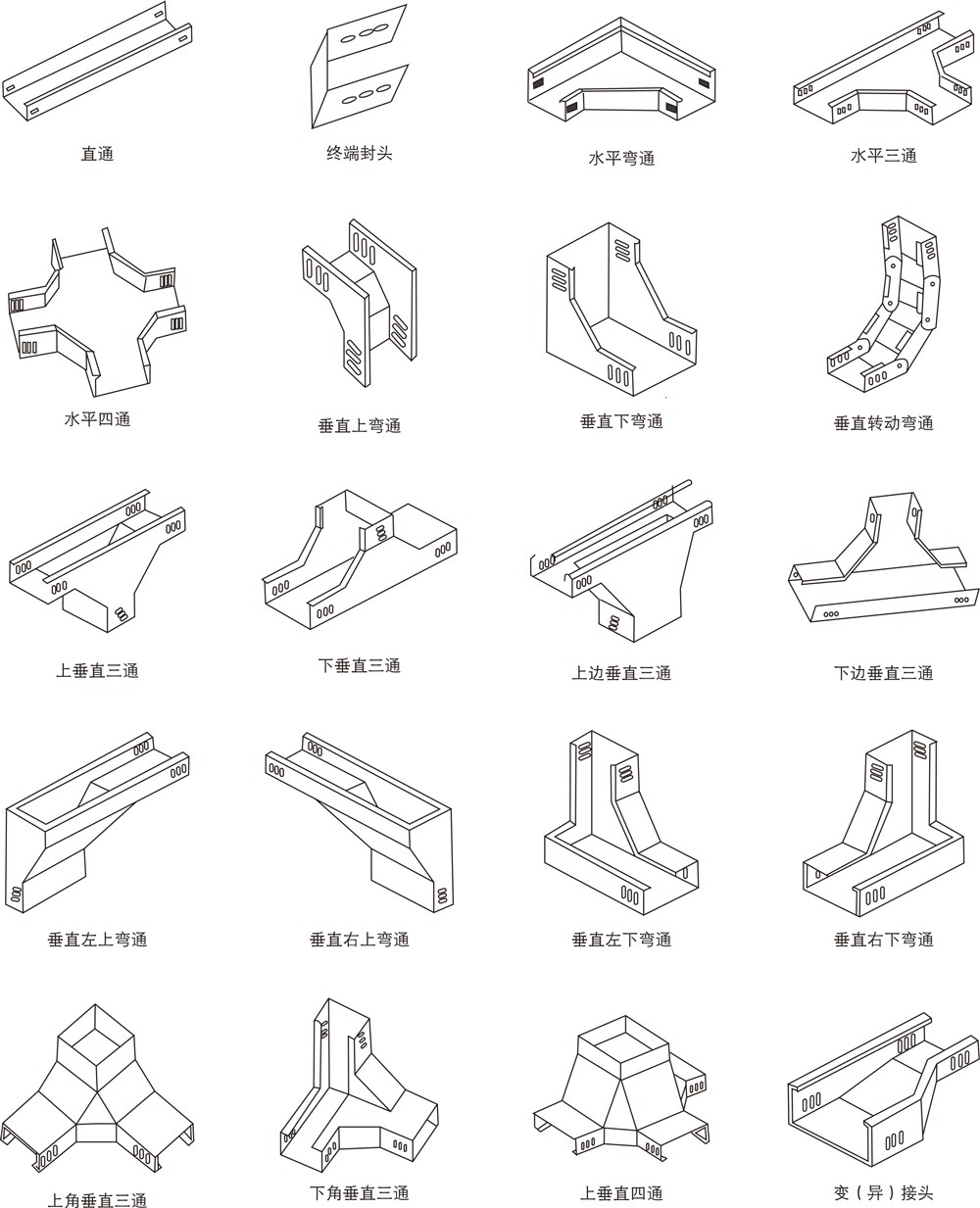 直通

终端封头

水平弯通

水平三通

水平四通

垂直上弯通

垂直下弯通

垂直转动弯通

上垂直三通

下垂直三通

上边垂直三通

下边垂直三通

垂直左上弯通

垂直右上弯通

垂直左下弯通

垂直右下弯通

上角垂直三通

下角垂直三通

上垂直四通

变（异）接头